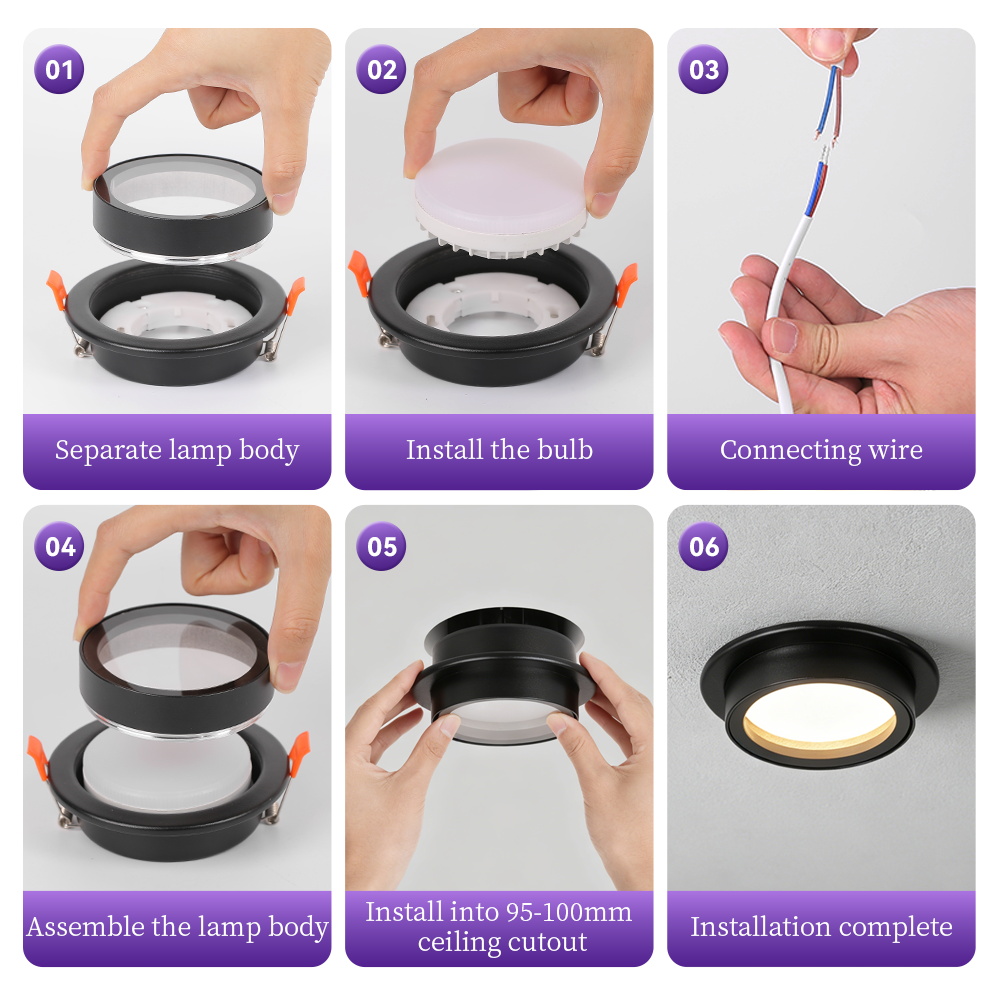 01
Separate lamp body

02
Install the bulb

03
Connecting wire

04
Assemble the lamp body

05
Install into 95-100mm ceiling cutout

06
Installation complete